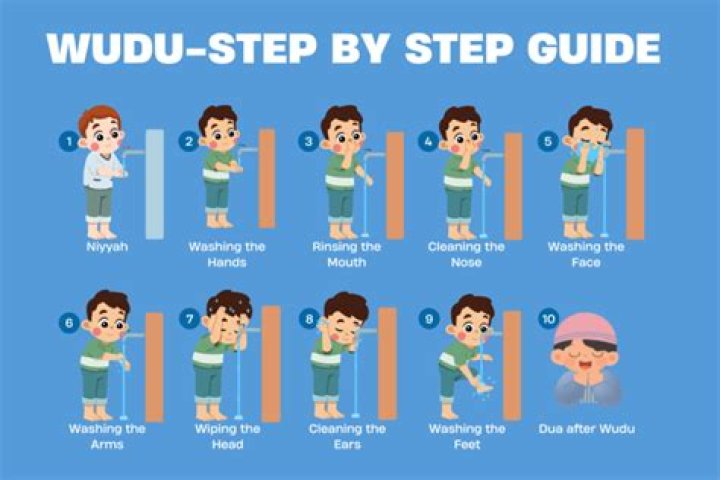 WUDU-STEP BY STEP GUIDE

1
Niyyah

2
Washing the Hands

3
Rinsing the Mouth

4
Cleaning the Nose

5
Washing the Face

6
Washing the Arms

7
Wiping the Head

8
Cleaning the Ears

9
Washing the Feet

10
Dua after Wudu